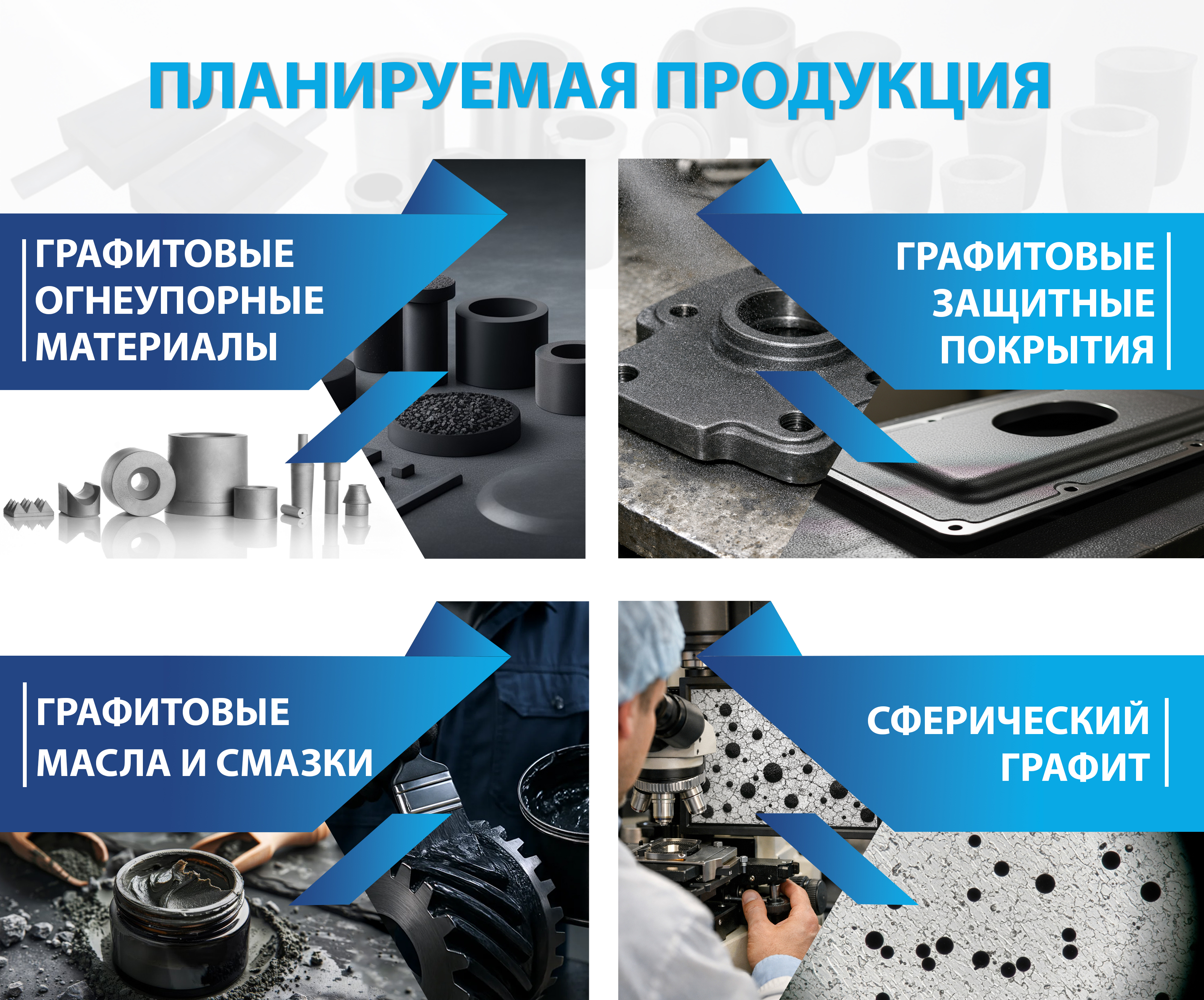 ПЛАНИРУЕМАЯ ПРОДУКЦИЯ

ГРАФИТОВЫЕ ОГНЕУПОРНЫЕ МАТЕРИАЛЫ

ГРАФИТОВЫЕ ЗАЩИТНЫЕ ПОКРЫТИЯ

ГРАФИТОВЫЕ МАСЛА И СМАЗКИ

СФЕРИЧЕСКИЙ ГРАФИТ